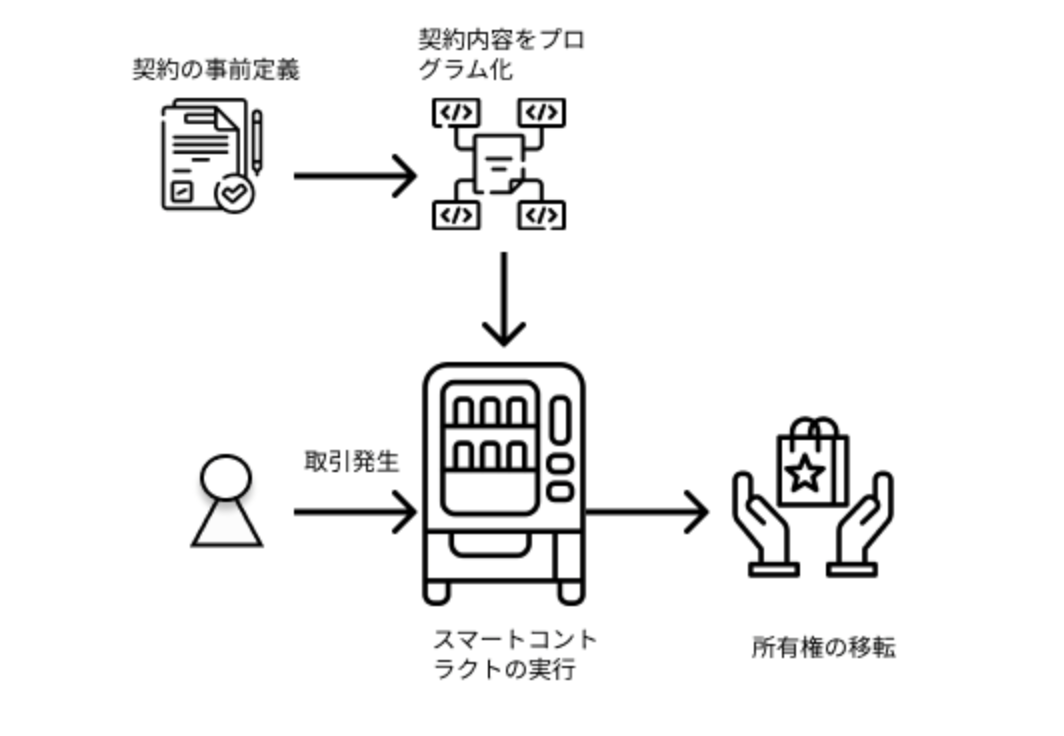 契約の事前定義

契約内容をプログラム化

</>

</>

</>

</>

取引発生

スマートコントラクトの実行

所有権の移転